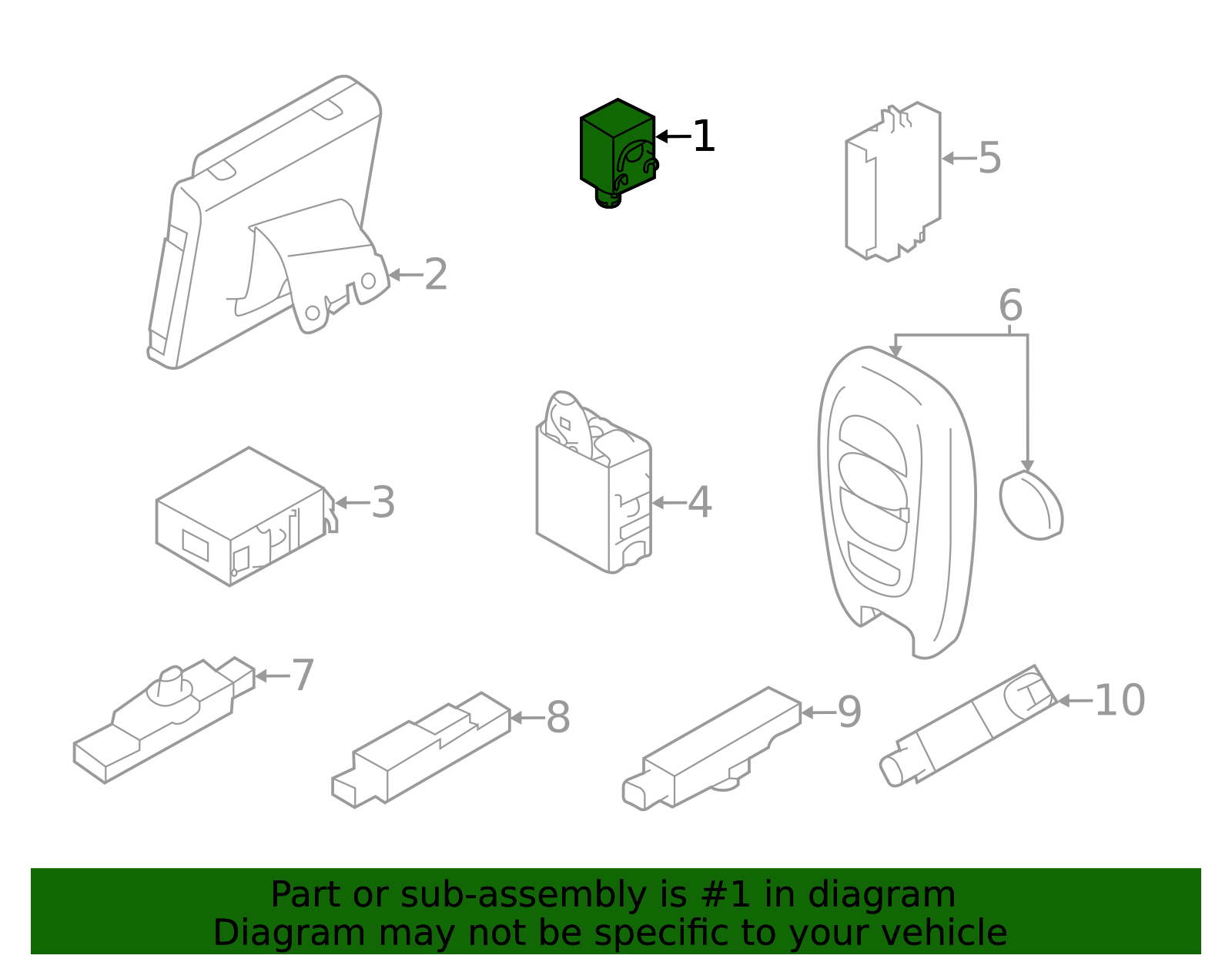 1
5
2
6
3
4
7
8
9
10

Part or sub-assembly is #1 in diagram
Diagram may not be specific to your vehicle