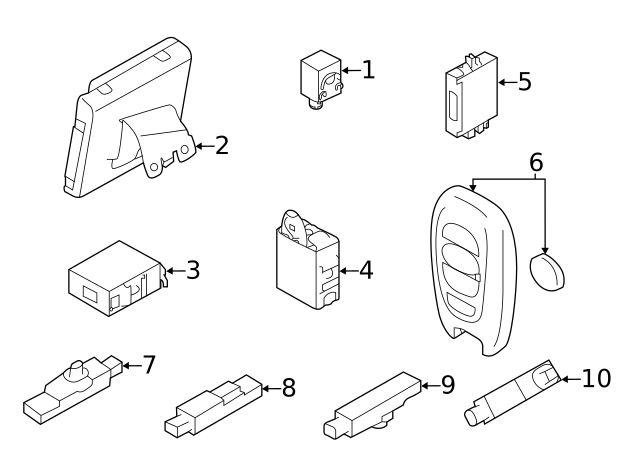 1
5
2
6
3
4
7
8
9
10