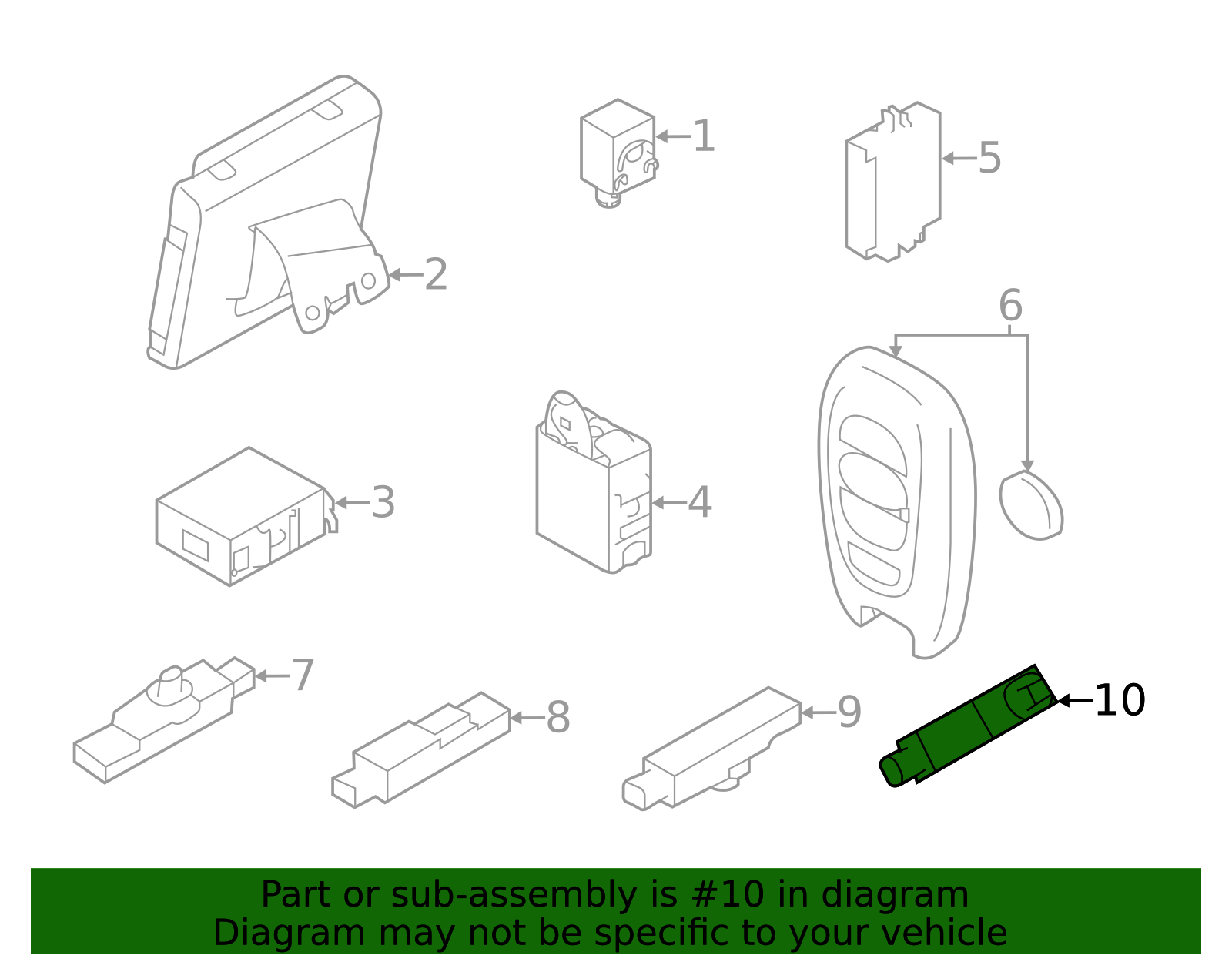 1
5
2
6
3
4
7
8
9
10

Part or sub-assembly is #10 in diagram
Diagram may not be specific to your vehicle