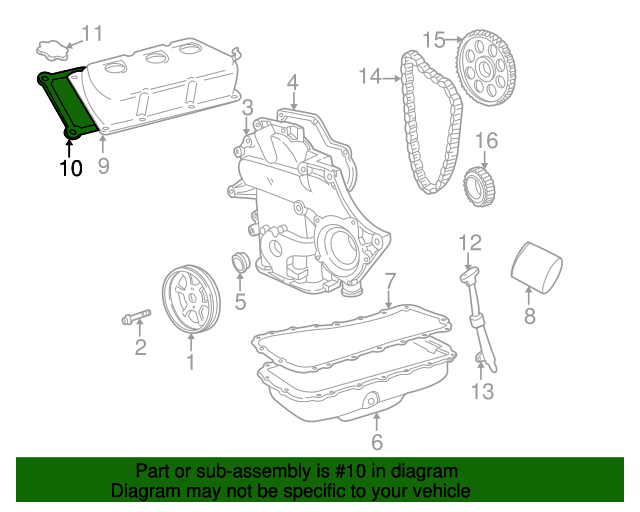 11
15
14
4
3
16
10
9
12
5
7
8
2
1
13
6

Part or sub-assembly is #10 in diagram
Diagram may not be specific to your vehicle