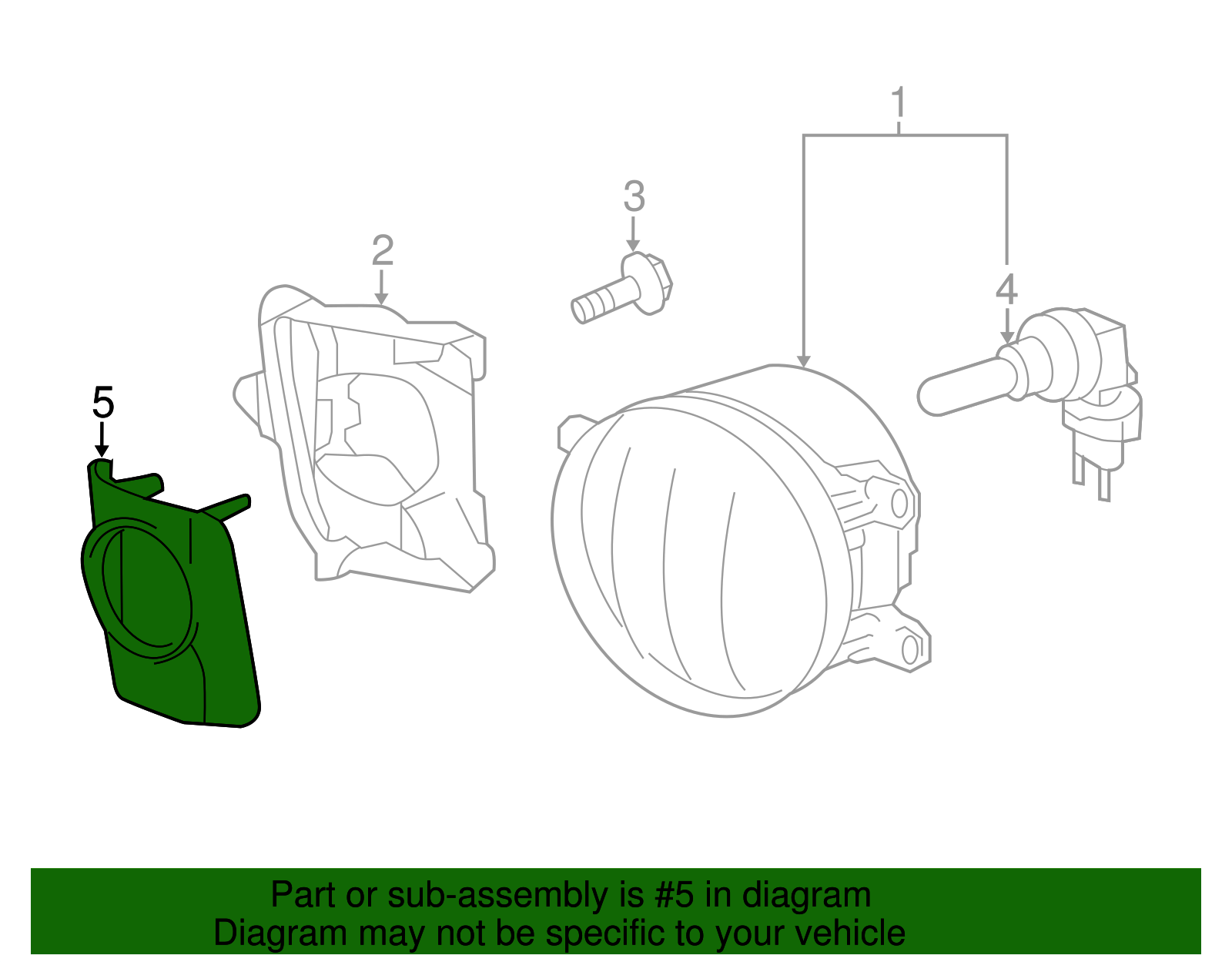 1

3

2

4

5

Part or sub-assembly is #5 in diagram
Diagram may not be specific to your vehicle