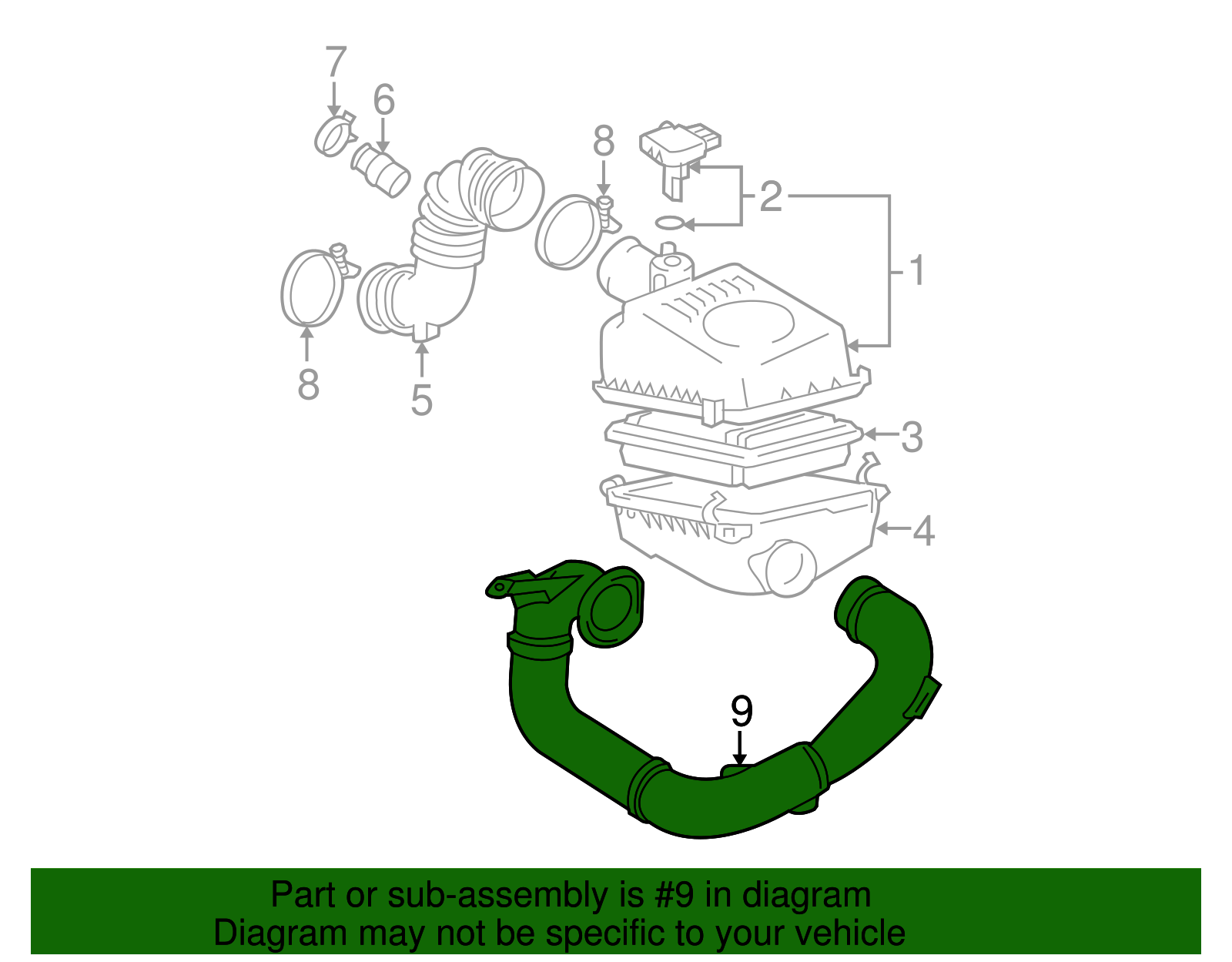 7
6
8
2
1
8
5
3
4
9

Part or sub-assembly is #9 in diagram
Diagram may not be specific to your vehicle