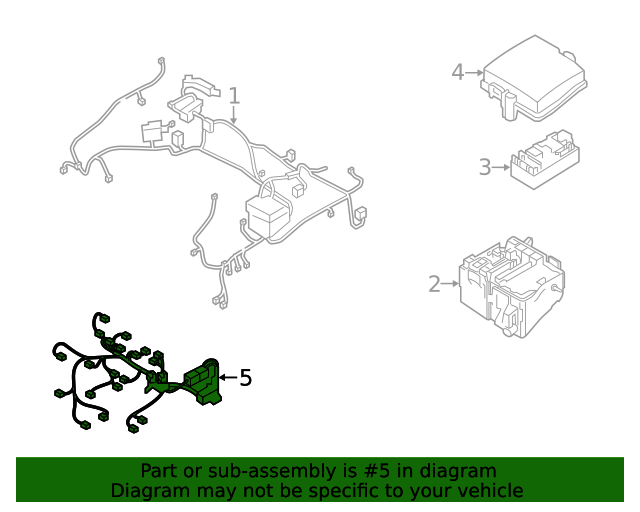 1

4

3

2

5

Part or sub-assembly is #5 in diagram
Diagram may not be specific to your vehicle