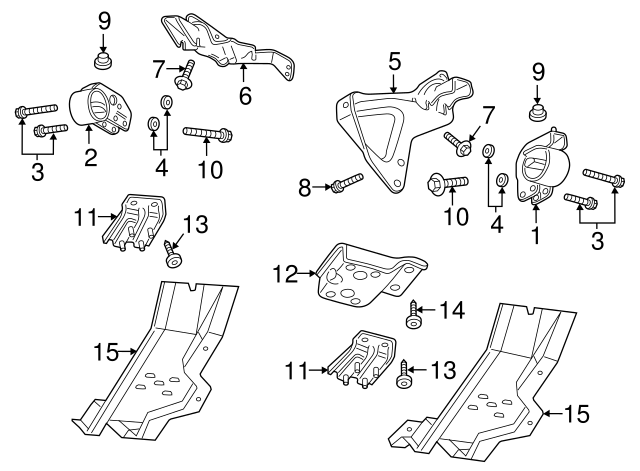 9
7
6
2
3
4
10
5
9
7
8
10
4
1
3
11
13
12
14
15
11
13
15