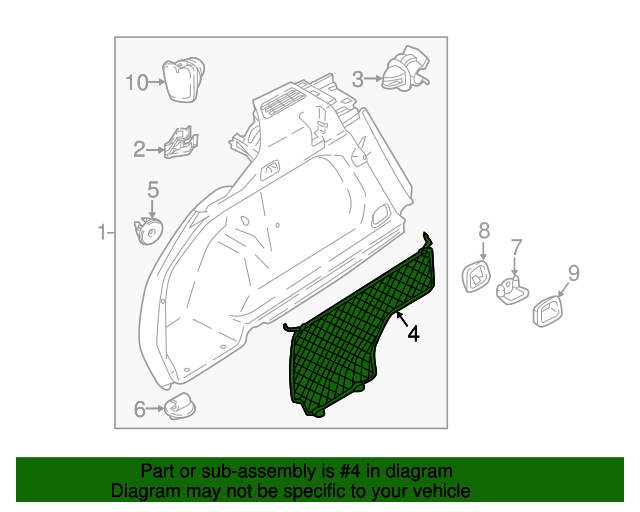 10
3
2
5
1
8
7
9
4
6

Part or sub-assembly is #4 in diagram
Diagram may not be specific to your vehicle