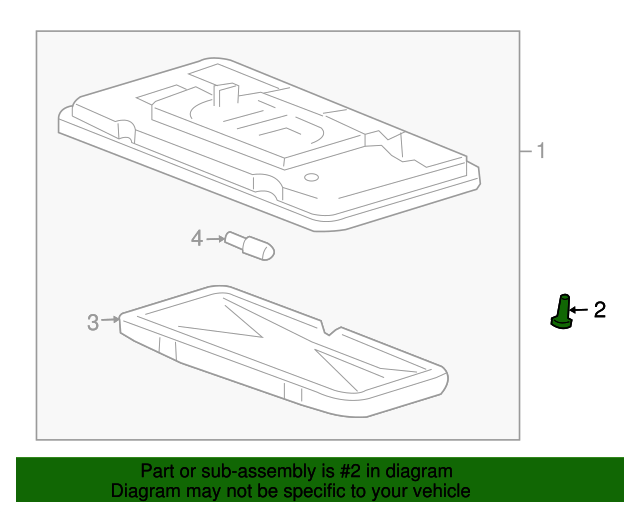 1

4

3

2

Part or sub-assembly is #2 in diagram
Diagram may not be specific to your vehicle