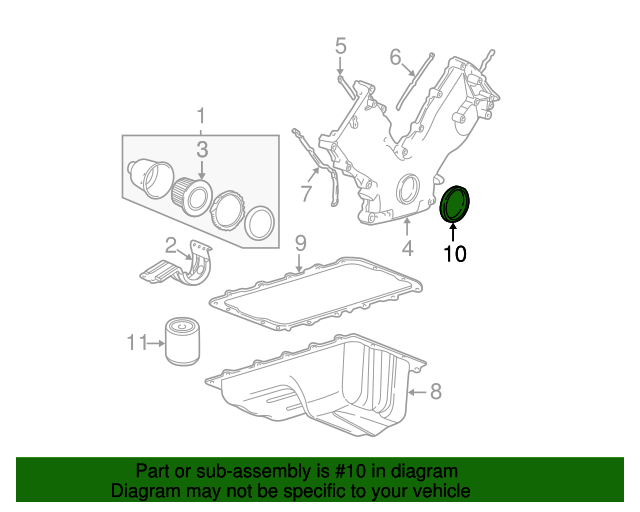 5
6
1
3
7
4
10
2
9
11
8

Part or sub-assembly is #10 in diagram
Diagram may not be specific to your vehicle