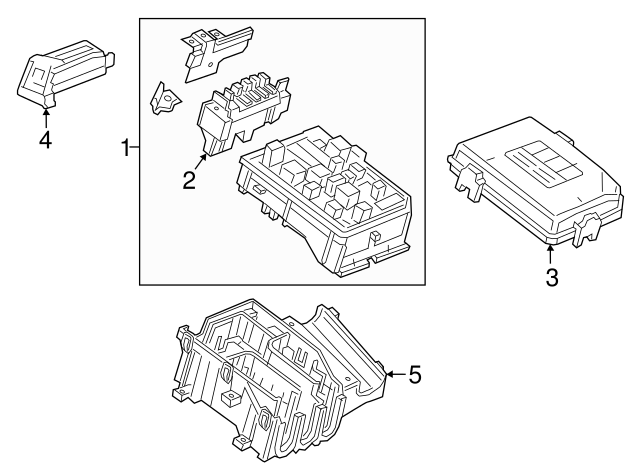 4
1
2
3
5