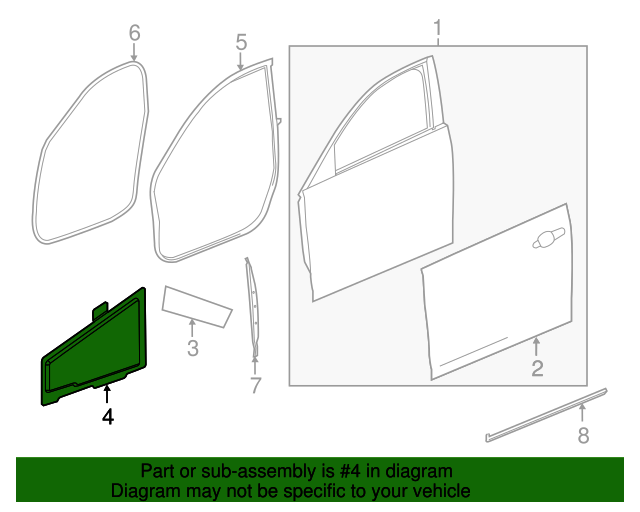 6
5
1
3
7
2
4
8

Part or sub-assembly is #4 in diagram
Diagram may not be specific to your vehicle