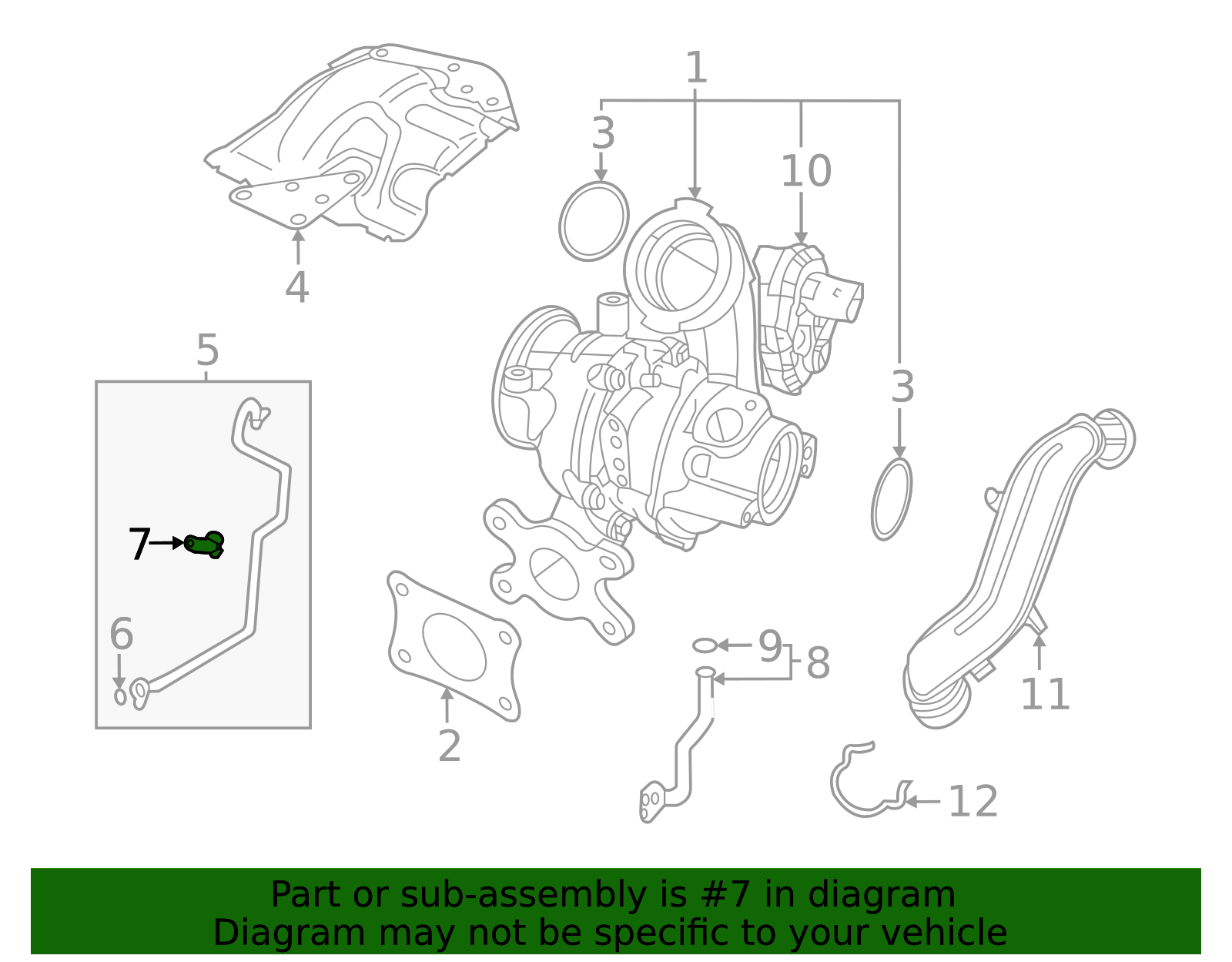 1
3
10
4
5
3
7
6
9
8
11
2
12

Part or sub-assembly is #7 in diagram
Diagram may not be specific to your vehicle