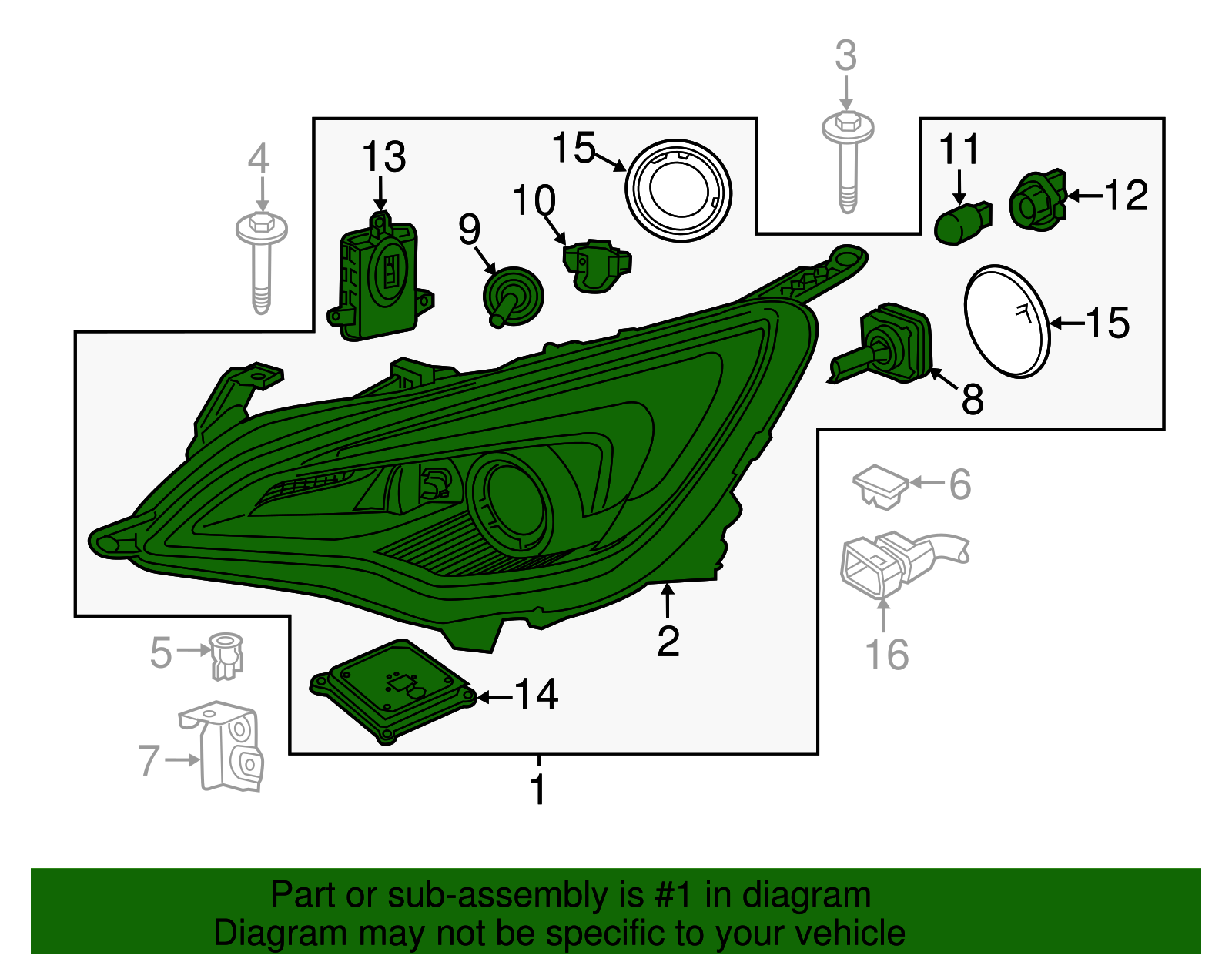 3
4
13
15
10
9
11
12
15
8
6
16
2
5
14
7
1

Part or sub-assembly is #1 in diagram
Diagram may not be specific to your vehicle