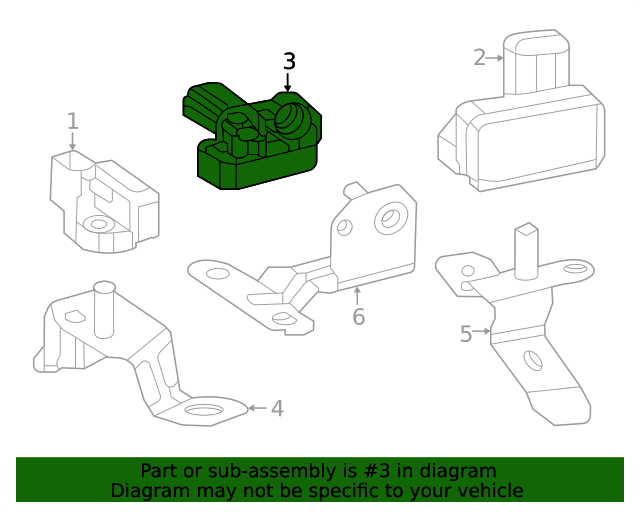 3
2
1
6
5
4

Part or sub-assembly is #3 in diagram
Diagram may not be specific to your vehicle