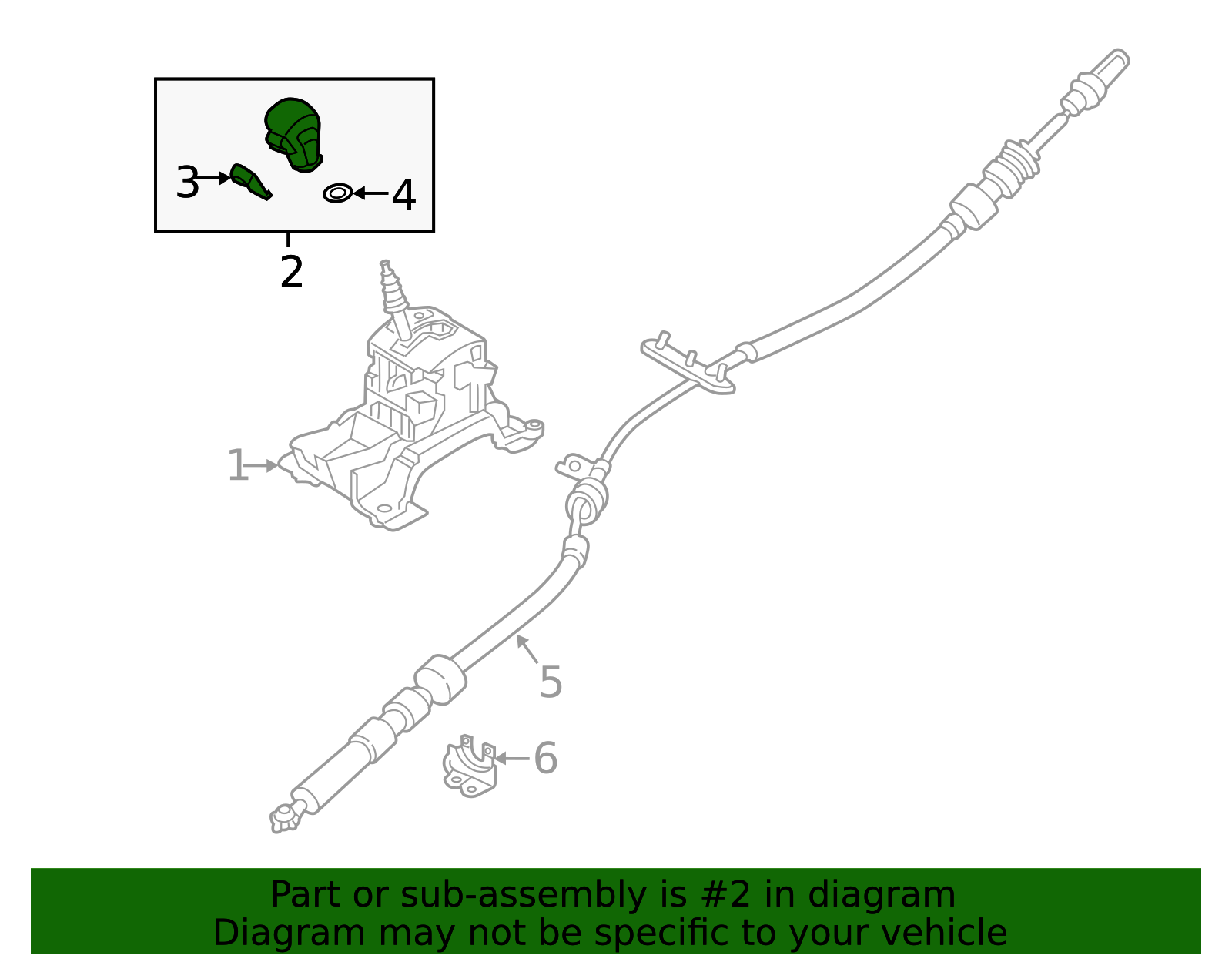 3
4
2
1
5
6

Part or sub-assembly is #2 in diagram
Diagram may not be specific to your vehicle