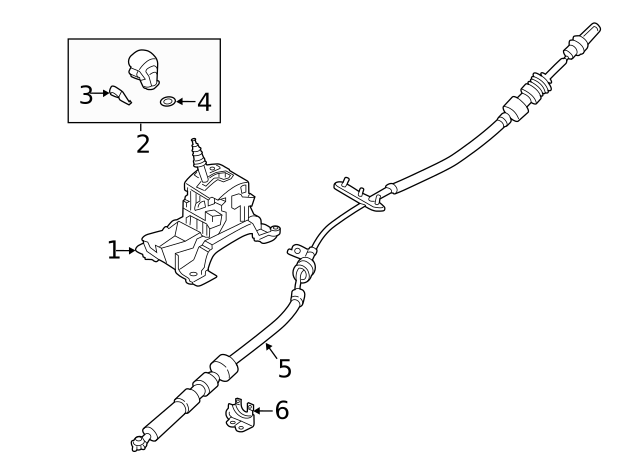 3
4
2
1
5
6