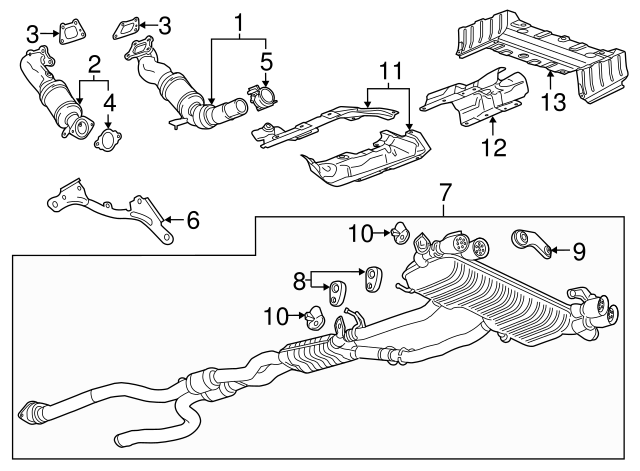 3
3
1
2
5
4
11
13
12
6
7
10
9
8
10