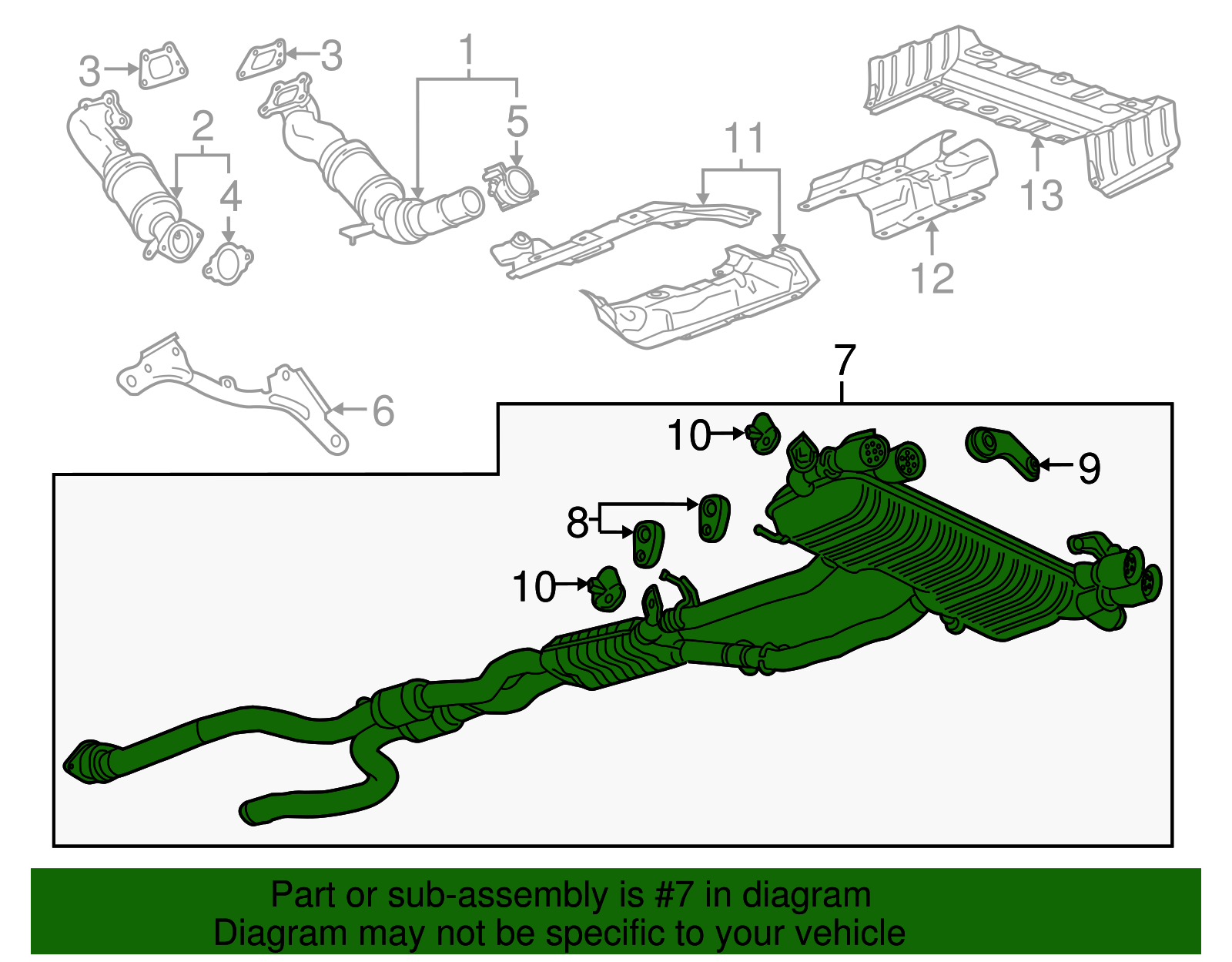 3
3
1
2
5
4
11
13
12
6
7
10
9
8
10

Part or sub-assembly is #7 in diagram
Diagram may not be specific to your vehicle