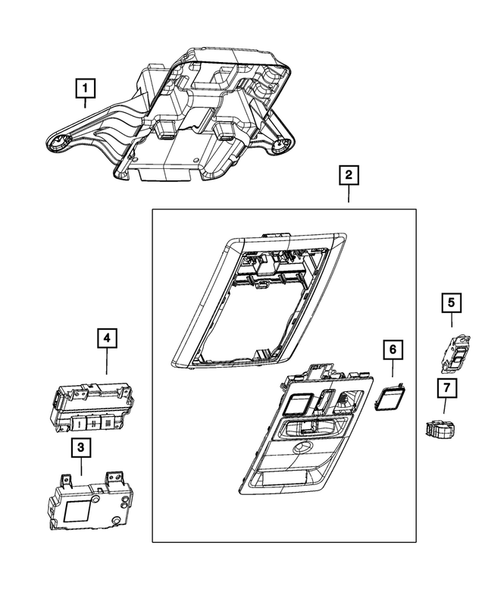 1

2

4

3

6

5

7