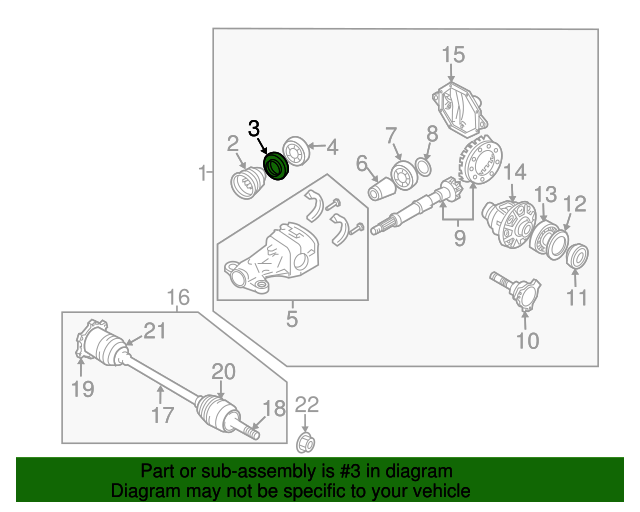 15
3
2
4
7
8
6
1
14
13
12
9
5
11
10
16
21
20
19
17
18
22

Part or sub-assembly is #3 in diagram
Diagram may not be specific to your vehicle