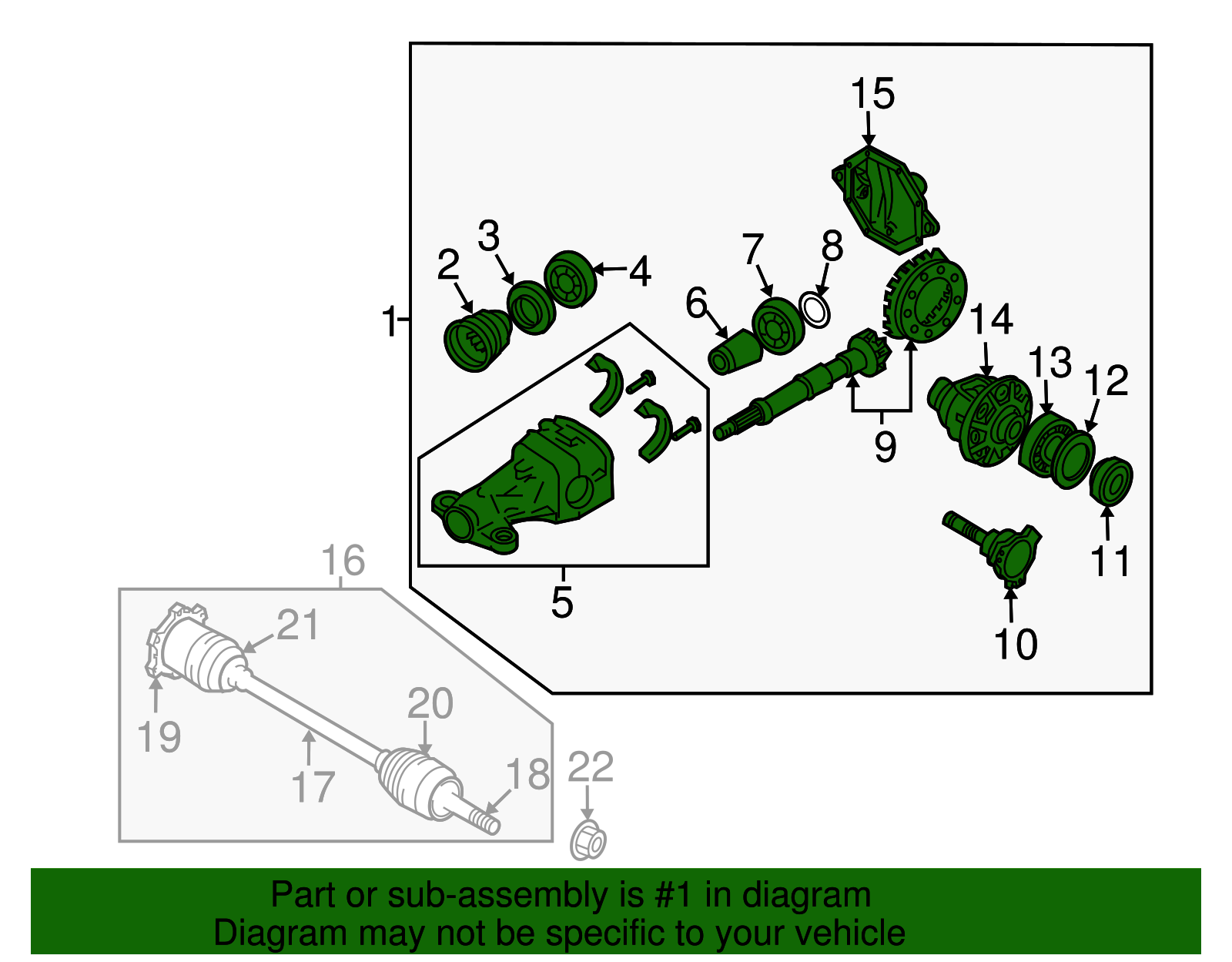 15
3
2
4
7
8
6
1
14
13
12
9
5
11
10
16
21
19
20
17
18
22

Part or sub-assembly is #1 in diagram
Diagram may not be specific to your vehicle