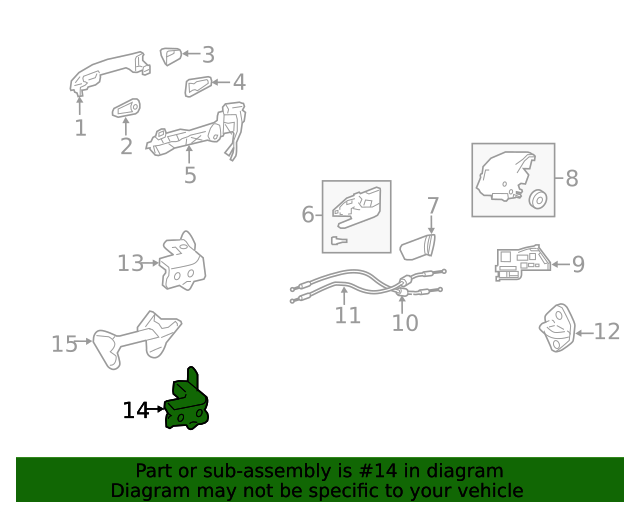 3
4
1
2
5
8
6
7
13
9
11
10
12
15
14

Part or sub-assembly is #14 in diagram
Diagram may not be specific to your vehicle