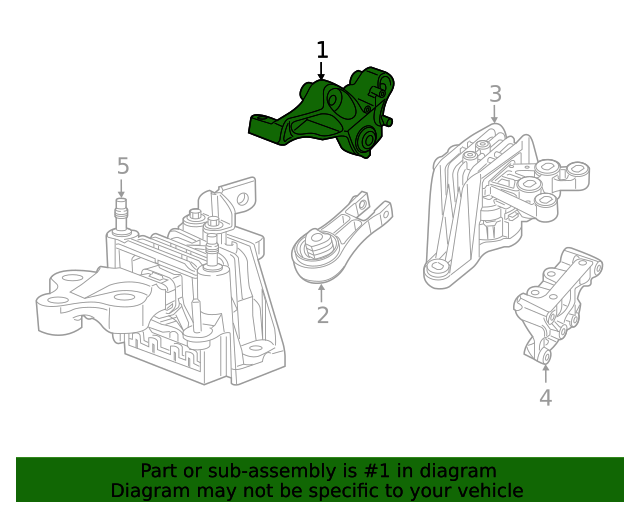 1
3
5
2
4

Part or sub-assembly is #1 in diagram
Diagram may not be specific to your vehicle