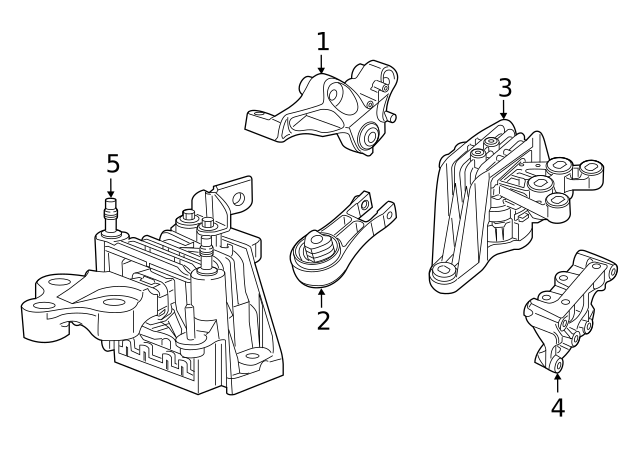 1
3
5
2
4