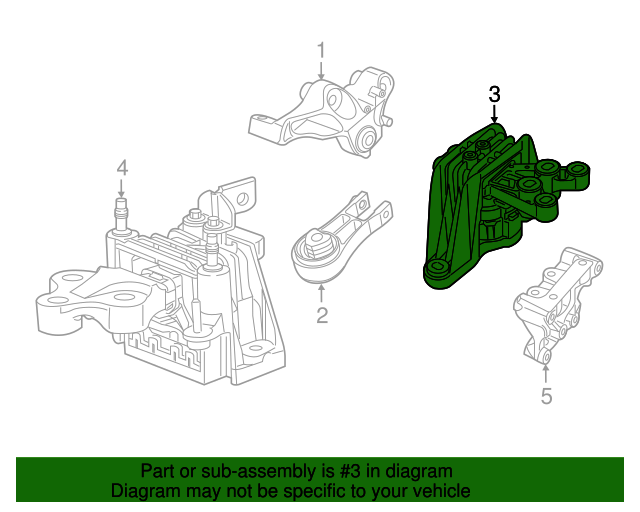 1

3

4

2

5

Part or sub-assembly is #3 in diagram
Diagram may not be specific to your vehicle