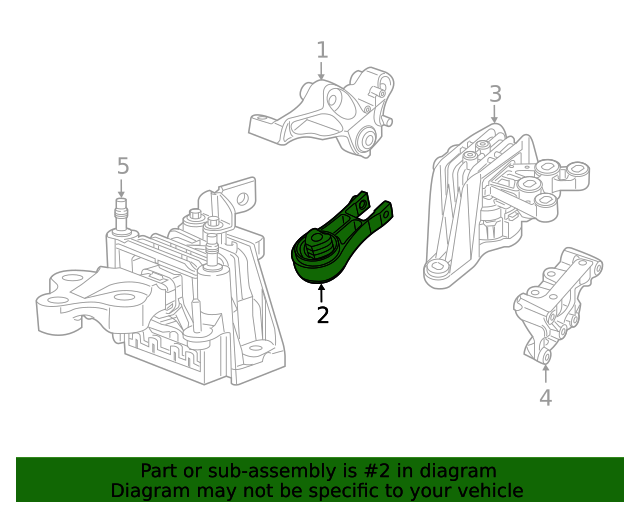 1
3
5
2
4

Part or sub-assembly is #2 in diagram
Diagram may not be specific to your vehicle