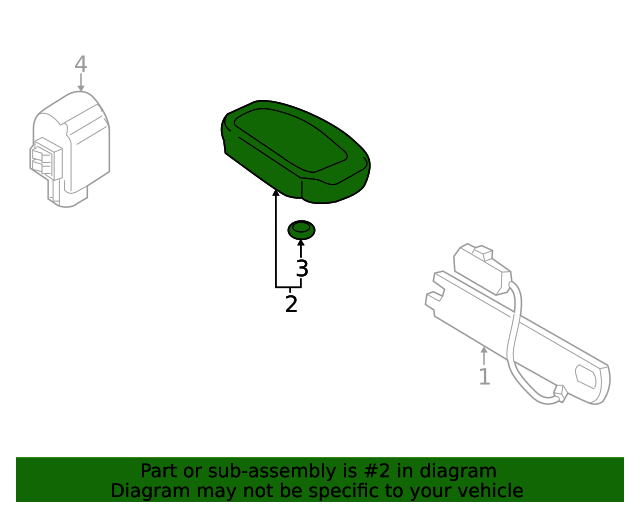 4

3

2

1

Part or sub-assembly is #2 in diagram
Diagram may not be specific to your vehicle