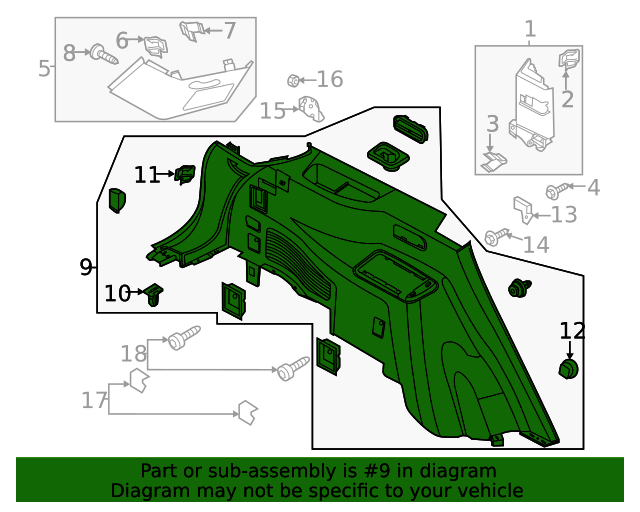 5
8
6
7
16
15
1
2
3
4
13
14
11
9
10
12
18
17

Part or sub-assembly is #9 in diagram
Diagram may not be specific to your vehicle