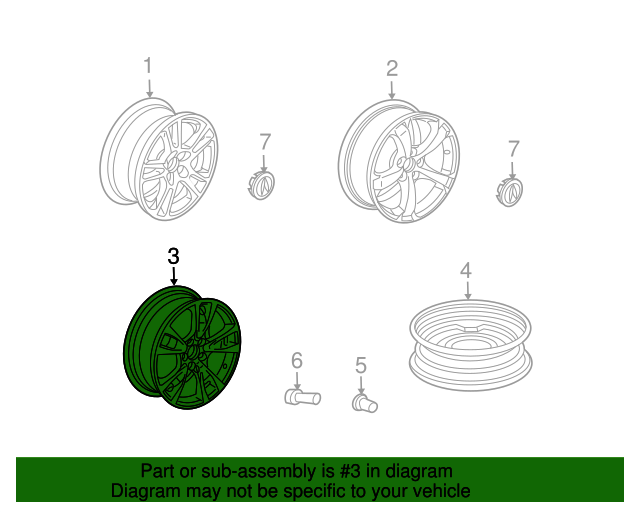 1
2
7
7
3
4
6
5

Part or sub-assembly is #3 in diagram
Diagram may not be specific to your vehicle