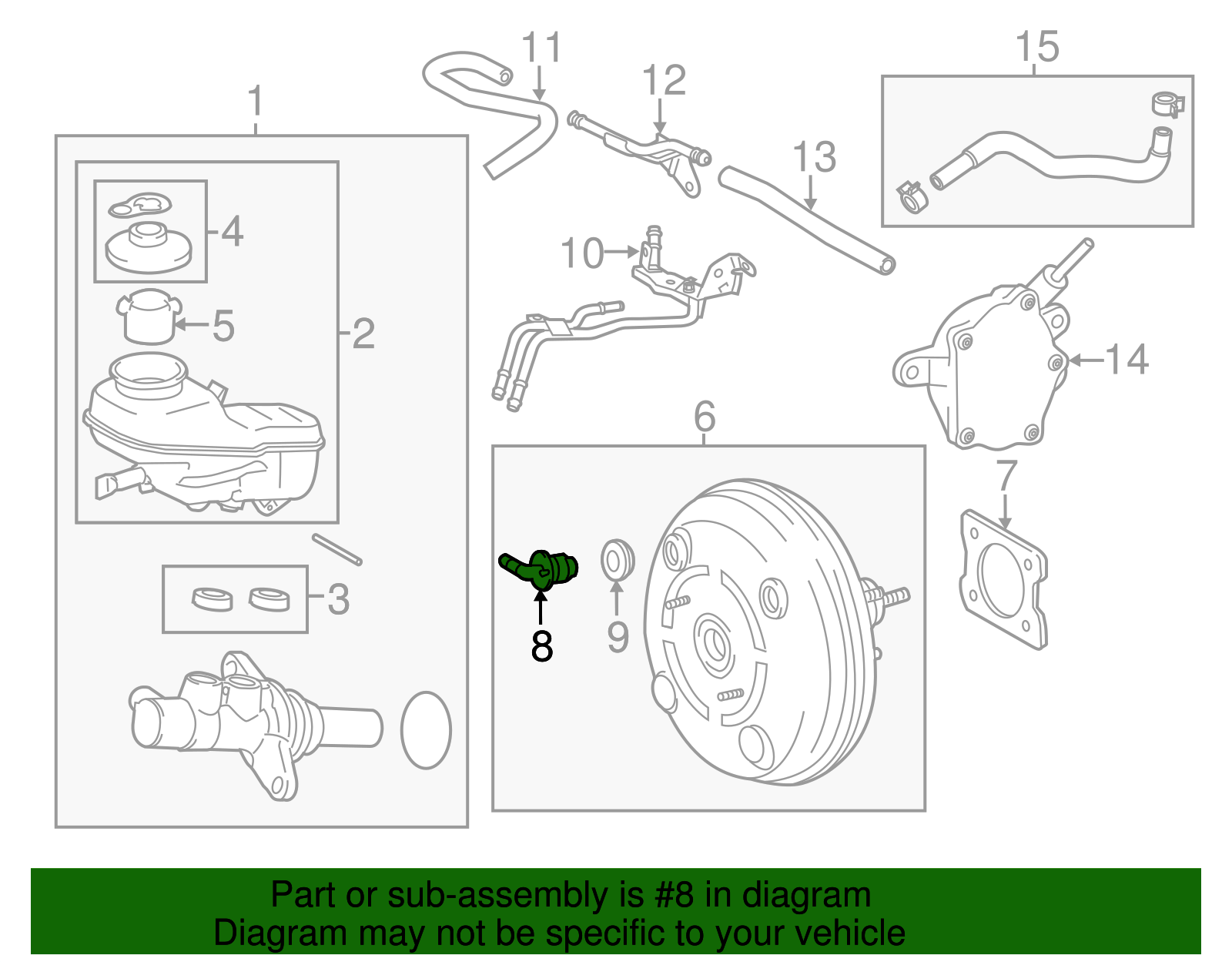 11
12
15
1
13
4
10
5
2
14
6
7
3
8
9

Part or sub-assembly is #8 in diagram
Diagram may not be specific to your vehicle