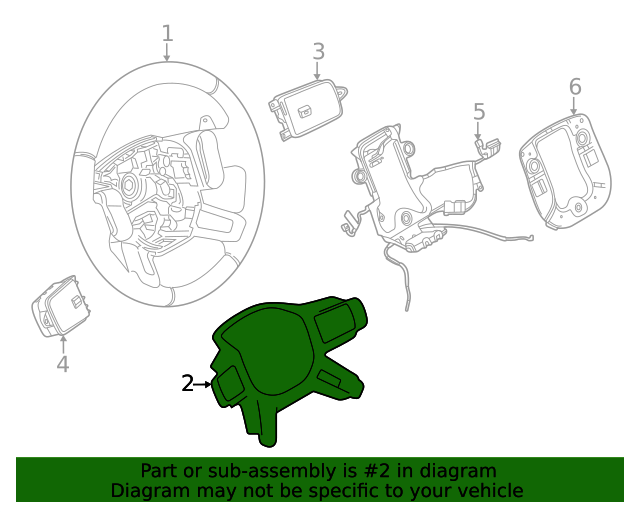 1
3
5
6
4
2

Part or sub-assembly is #2 in diagram
Diagram may not be specific to your vehicle