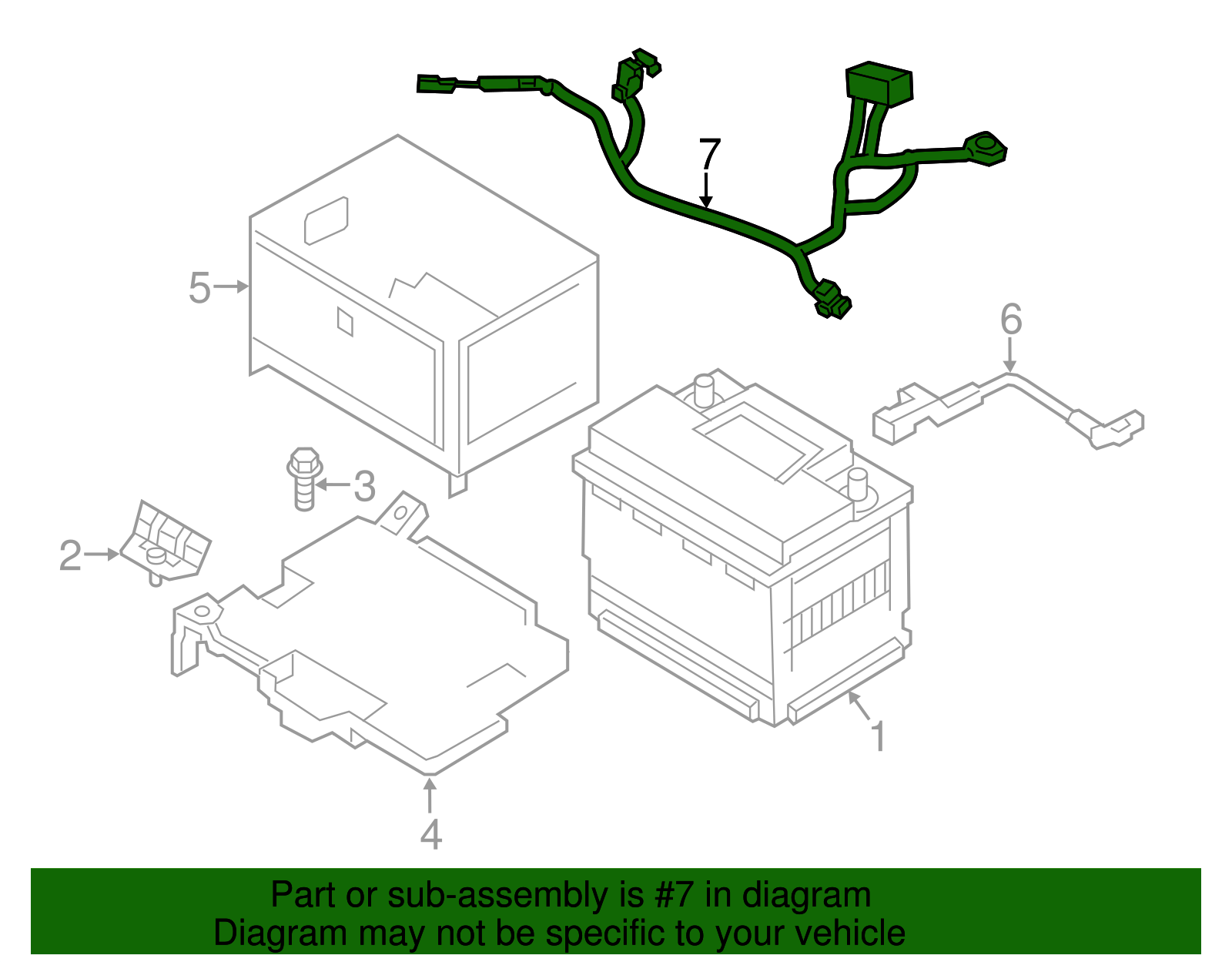 7

5

6

3

2

1

4

Part or sub-assembly is #7 in diagram
Diagram may not be specific to your vehicle