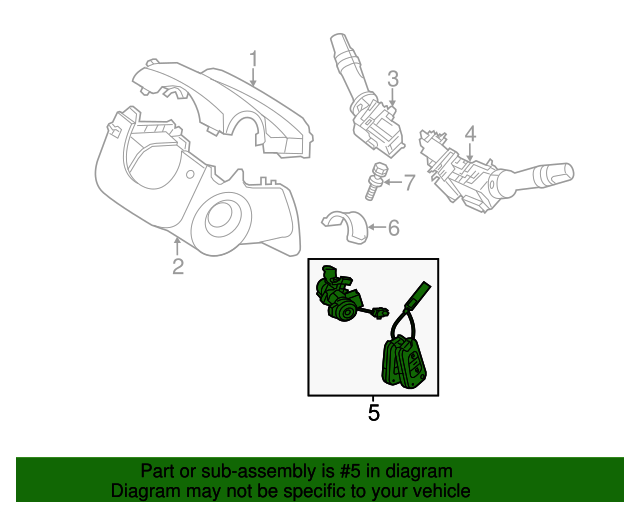 1
3
4
7
6
2
5

Part or sub-assembly is #5 in diagram
Diagram may not be specific to your vehicle