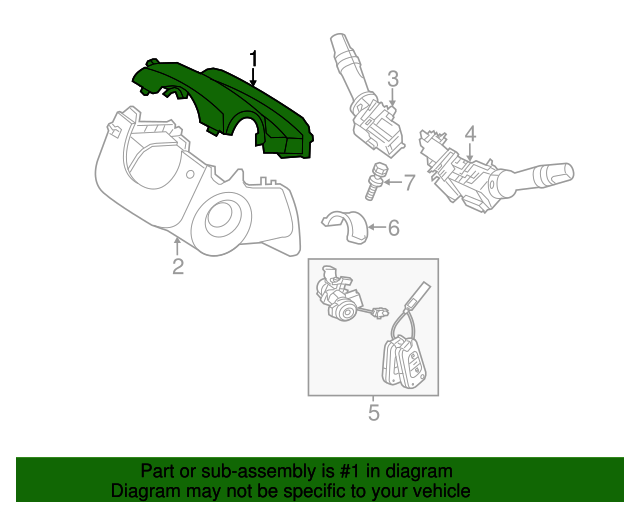 1
3
4
7
6
2
5

Part or sub-assembly is #1 in diagram
Diagram may not be specific to your vehicle