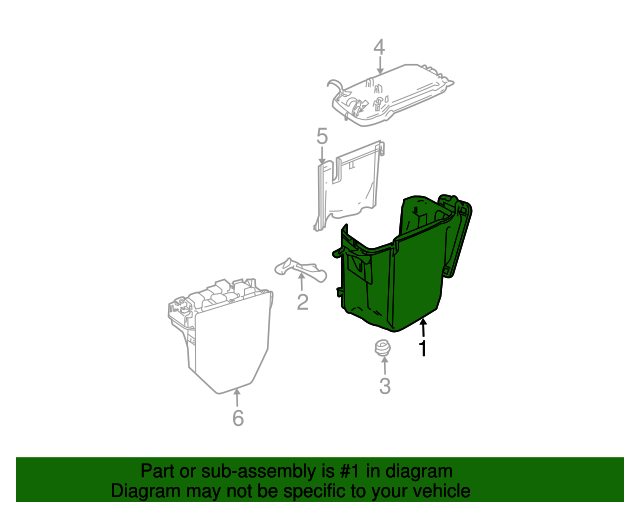 4
5
2
1
3
6
Part or sub-assembly is #1 in diagram
Diagram may not be specific to your vehicle