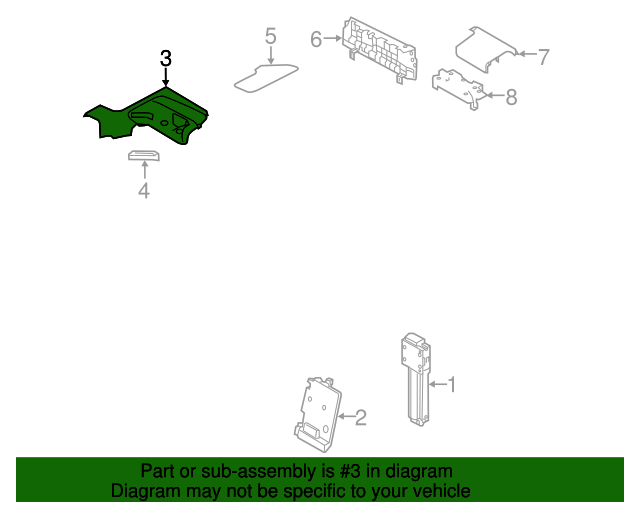 3
5
6
7
8
4
1
2
Part or sub-assembly is #3 in diagram
Diagram may not be specific to your vehicle