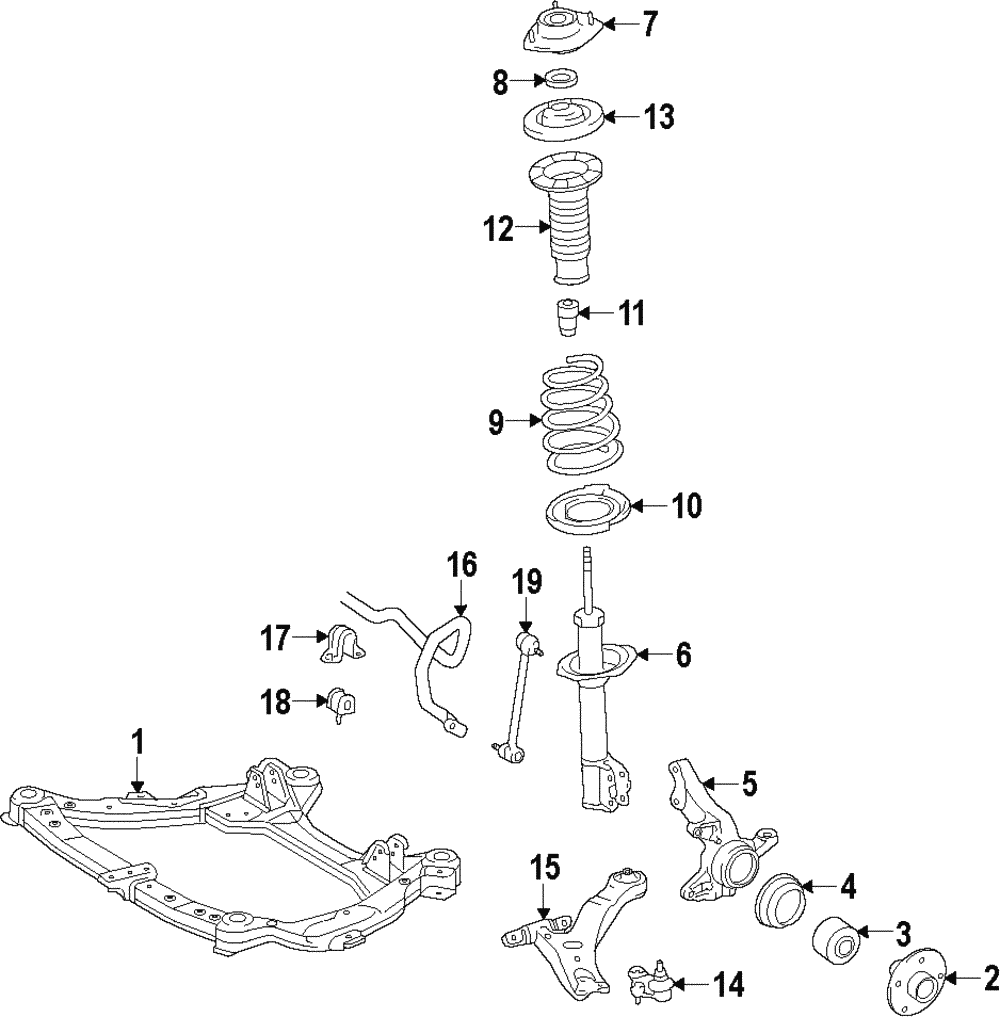 7
8
13
12
11
9
10
16
19
17
6
18
1
5
15
4
3
14
2