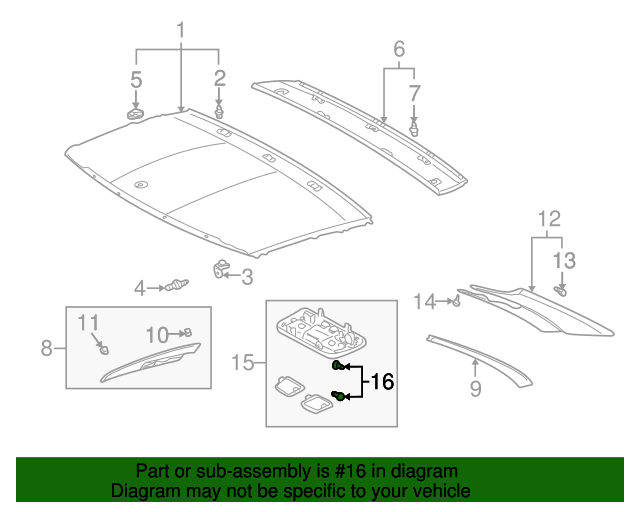 1
5
2
6
7
12
13
4
3
14
8
11
10
15
16
9

Part or sub-assembly is #16 in diagram
Diagram may not be specific to your vehicle