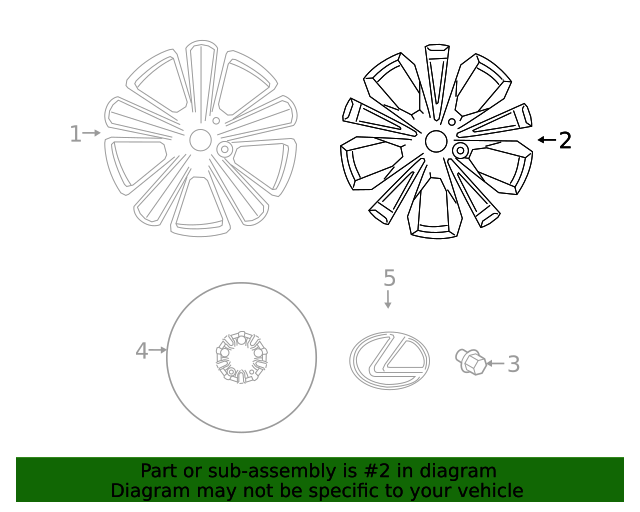 1
2
5
4
3
Part or sub-assembly is #2 in diagram
Diagram may not be specific to your vehicle