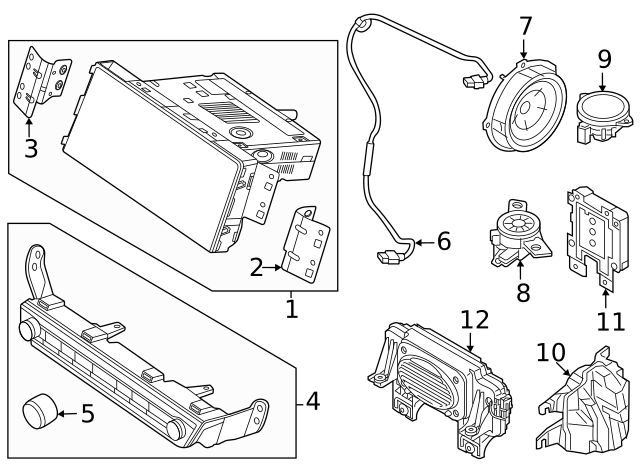 3
2
1
4
5
6
7
9
8
11
12
10