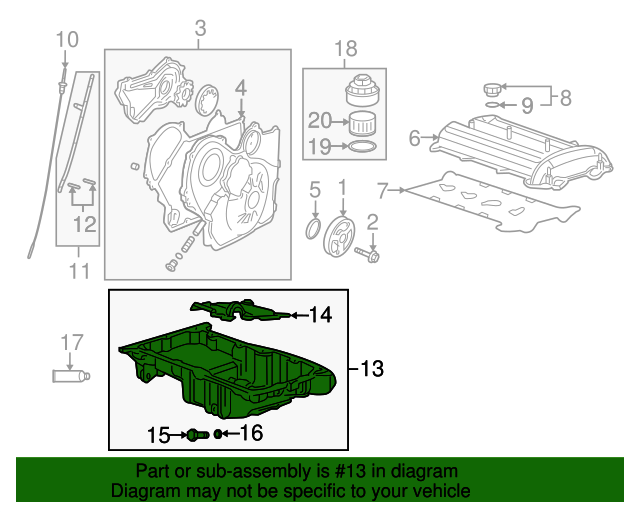 10
3
18
4
8
9
20
6
19
5
1
7
2
12
11
14
17
13
15
16

Part or sub-assembly is #13 in diagram
Diagram may not be specific to your vehicle