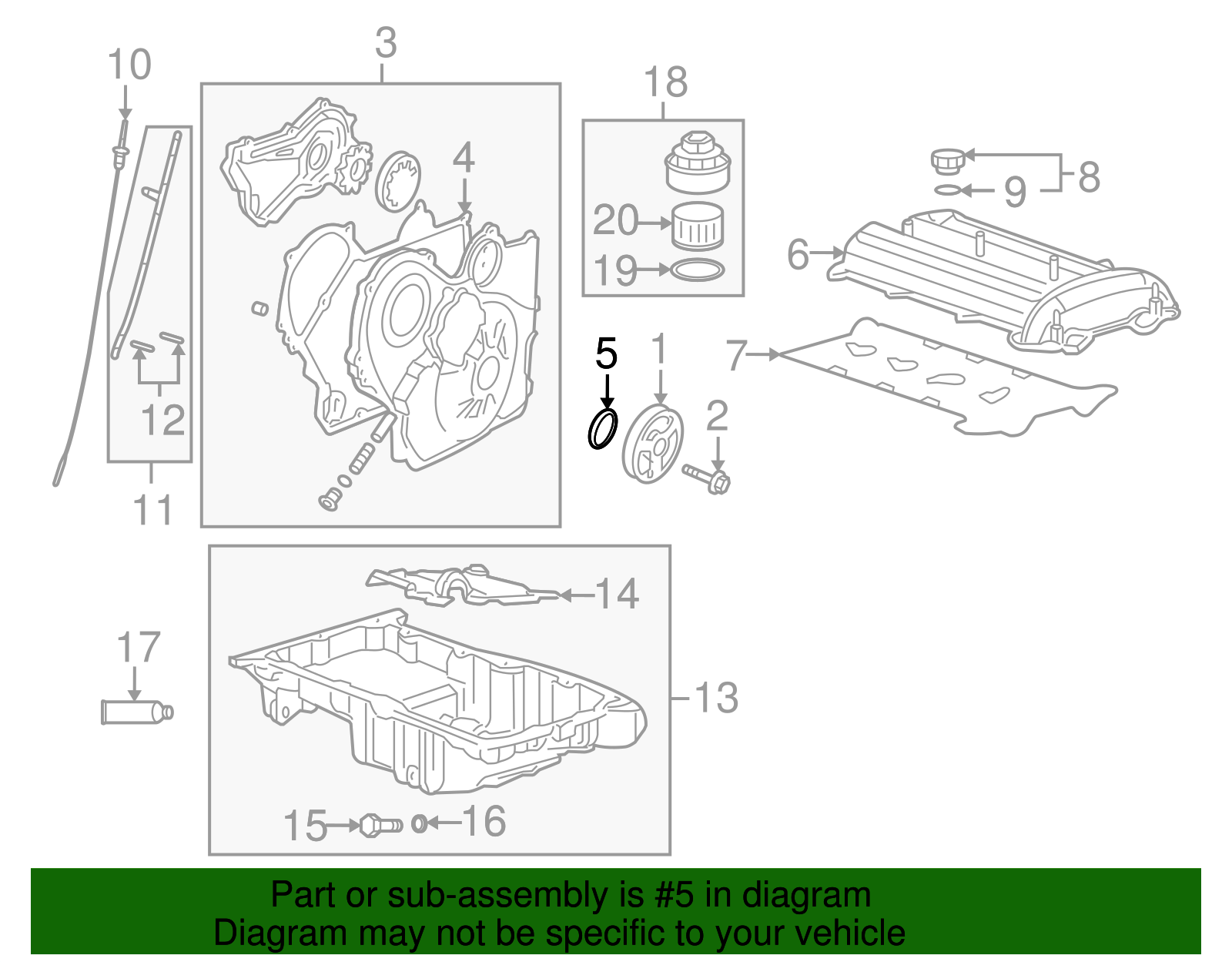 10
3
18
4
8
9
20
6
19
5
1
7
2
12
11
14
17
13
15
16

Part or sub-assembly is #5 in diagram
Diagram may not be specific to your vehicle