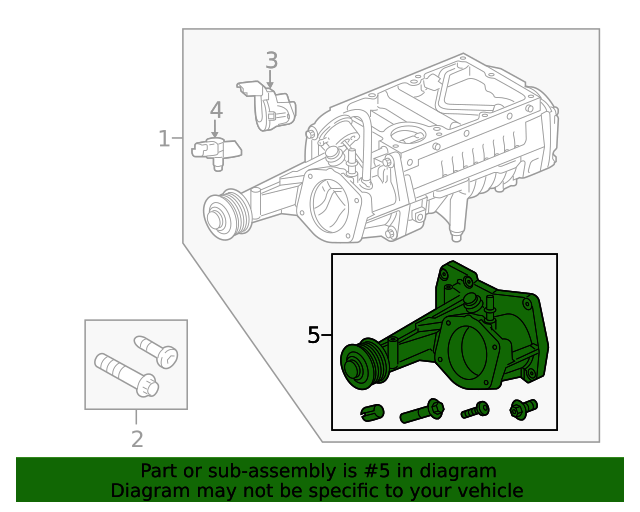 3

4

1

5

2

Part or sub-assembly is #5 in diagram
Diagram may not be specific to your vehicle