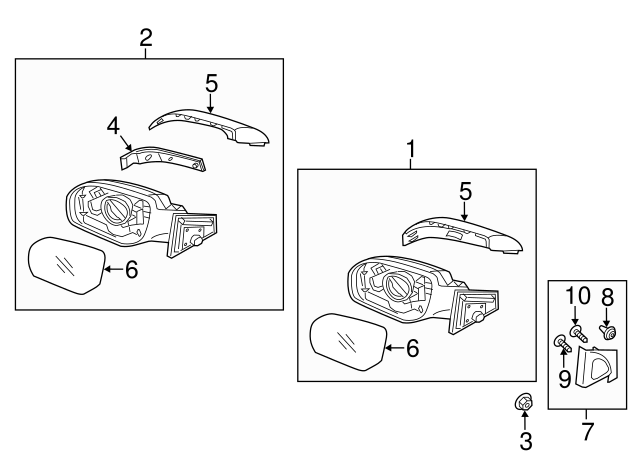 2
5
4
6
1
5
6
10
8
9
3
7