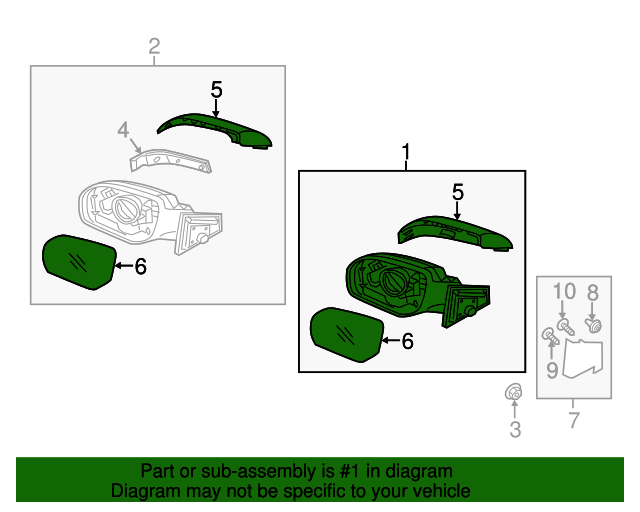 2
5
4
6
1
5
6
10
8
9
3
7

Part or sub-assembly is #1 in diagram
Diagram may not be specific to your vehicle