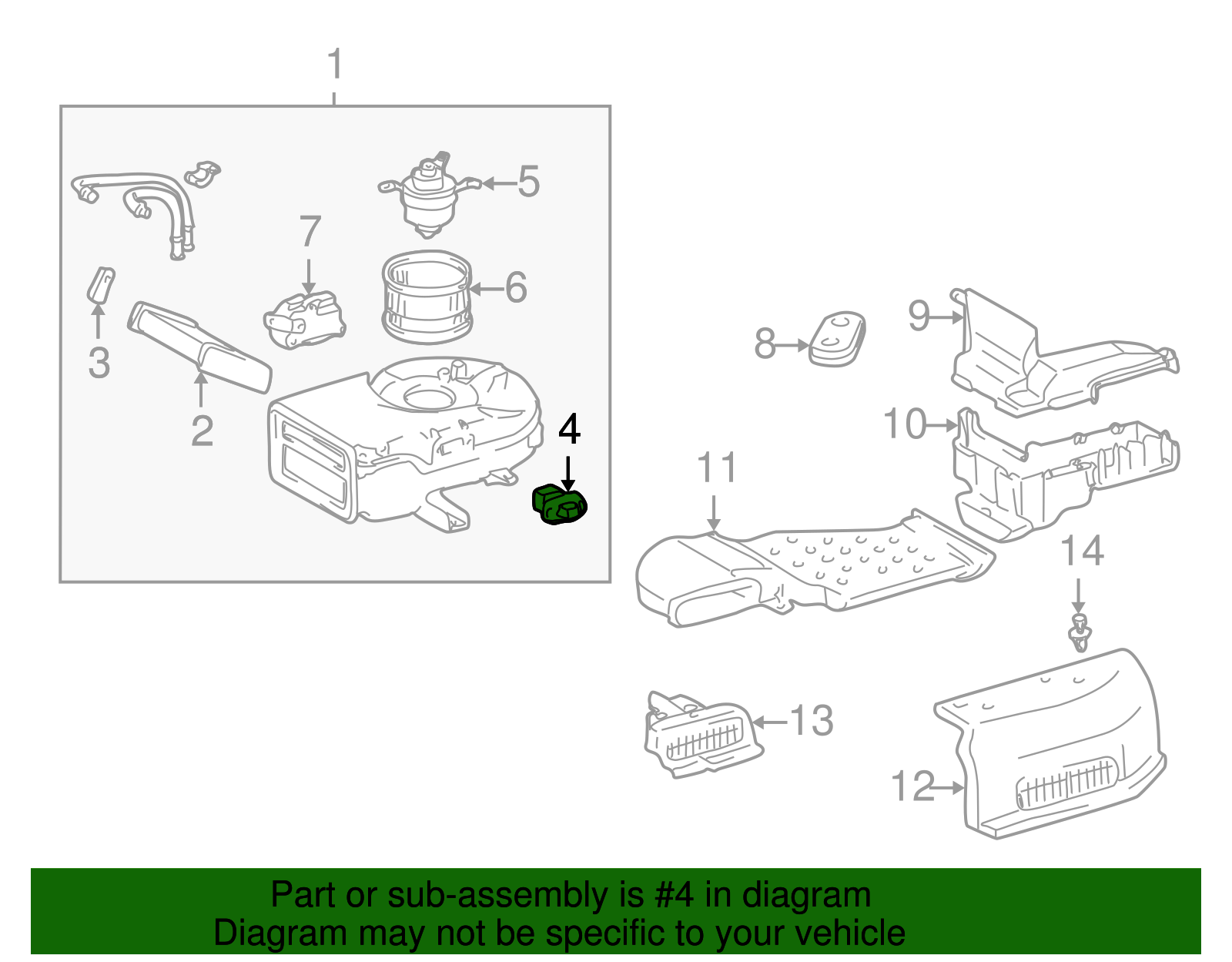 1
5
7
6
3
2
4
8
9
10
11
14
13
12

Part or sub-assembly is #4 in diagram
Diagram may not be specific to your vehicle