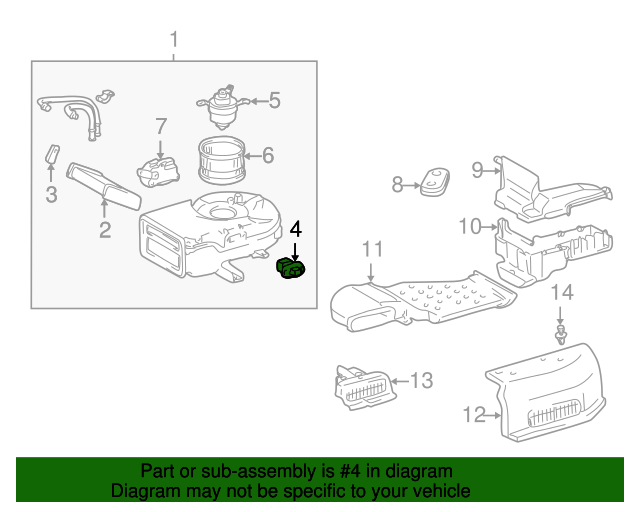 1
5
7
6
3
2
4
8
9
10
11
14
13
12

Part or sub-assembly is #4 in diagram
Diagram may not be specific to your vehicle