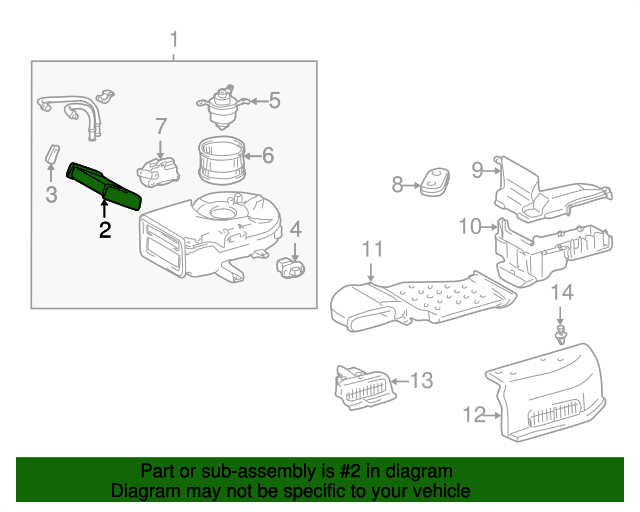 1
5
7
6
3
2
4
8
9
10
11
14
13
12

Part or sub-assembly is #2 in diagram
Diagram may not be specific to your vehicle